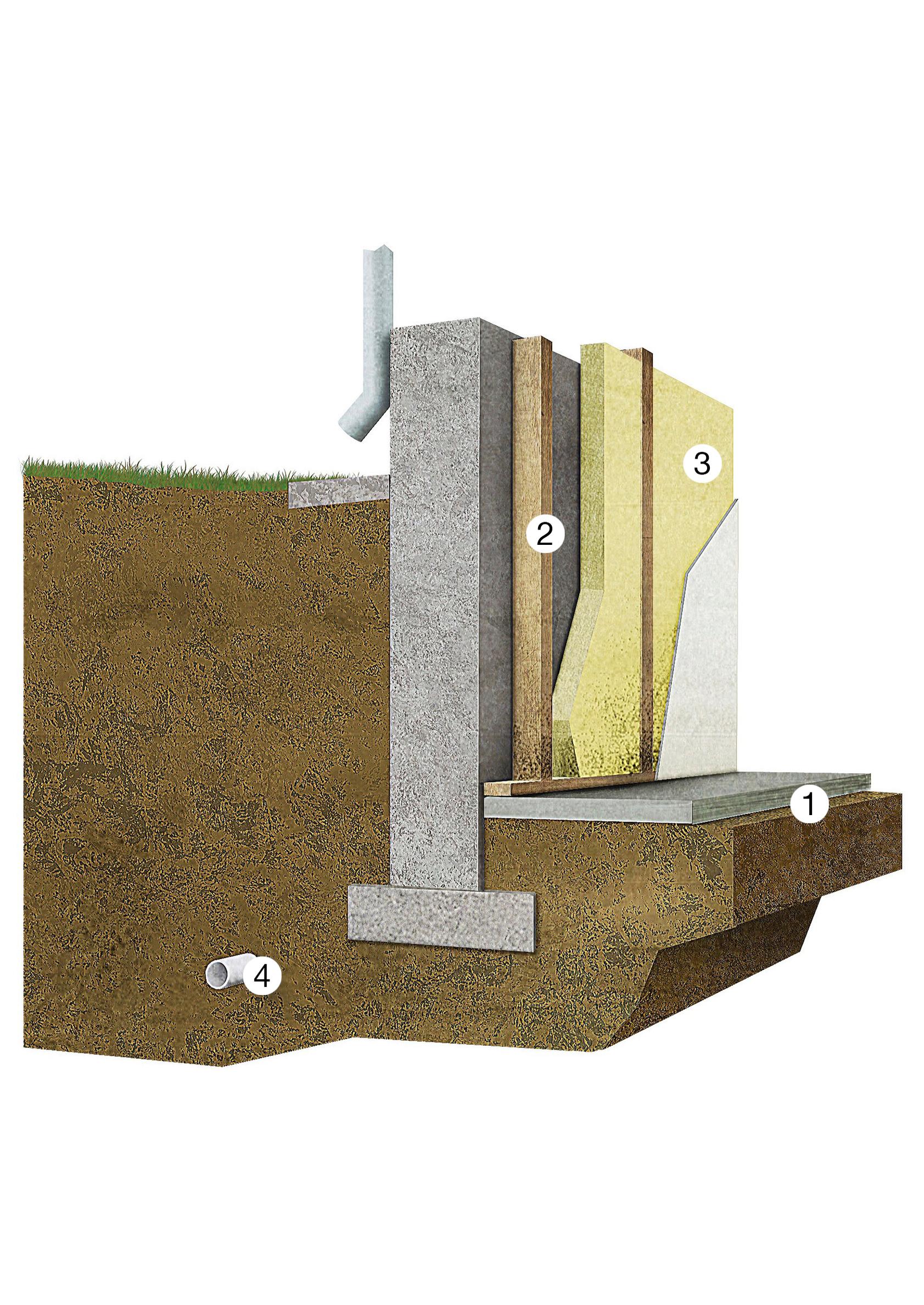 3

2

1

4