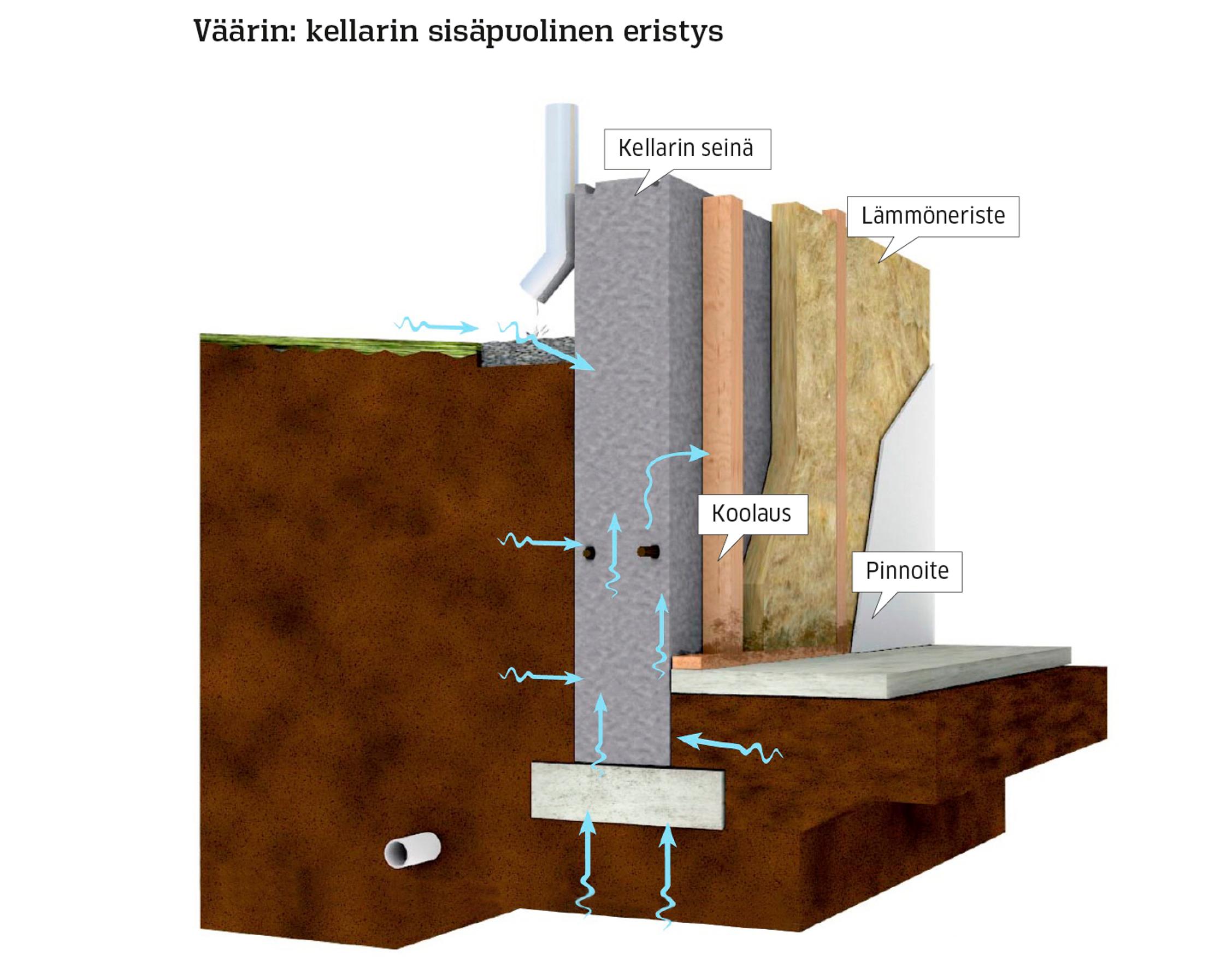 Väärin: kellarin sisäpuolinen eristys

Kellarin seinä

Lämmöneriste

Koolaus

Pinnoite