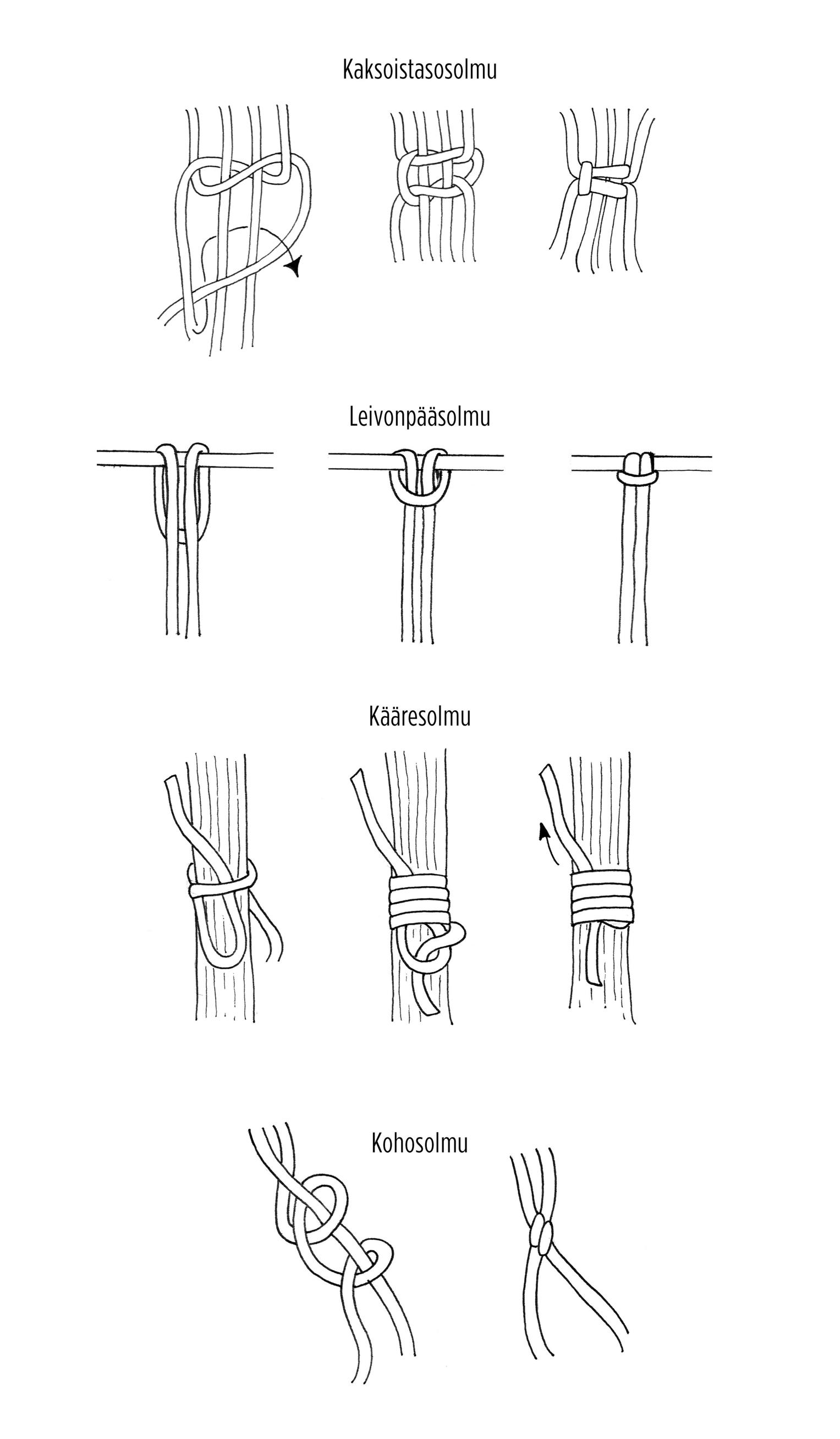 Kaksoistasosolmu

Leivonpääsolmu

Kääresolmu

Kohosolmu