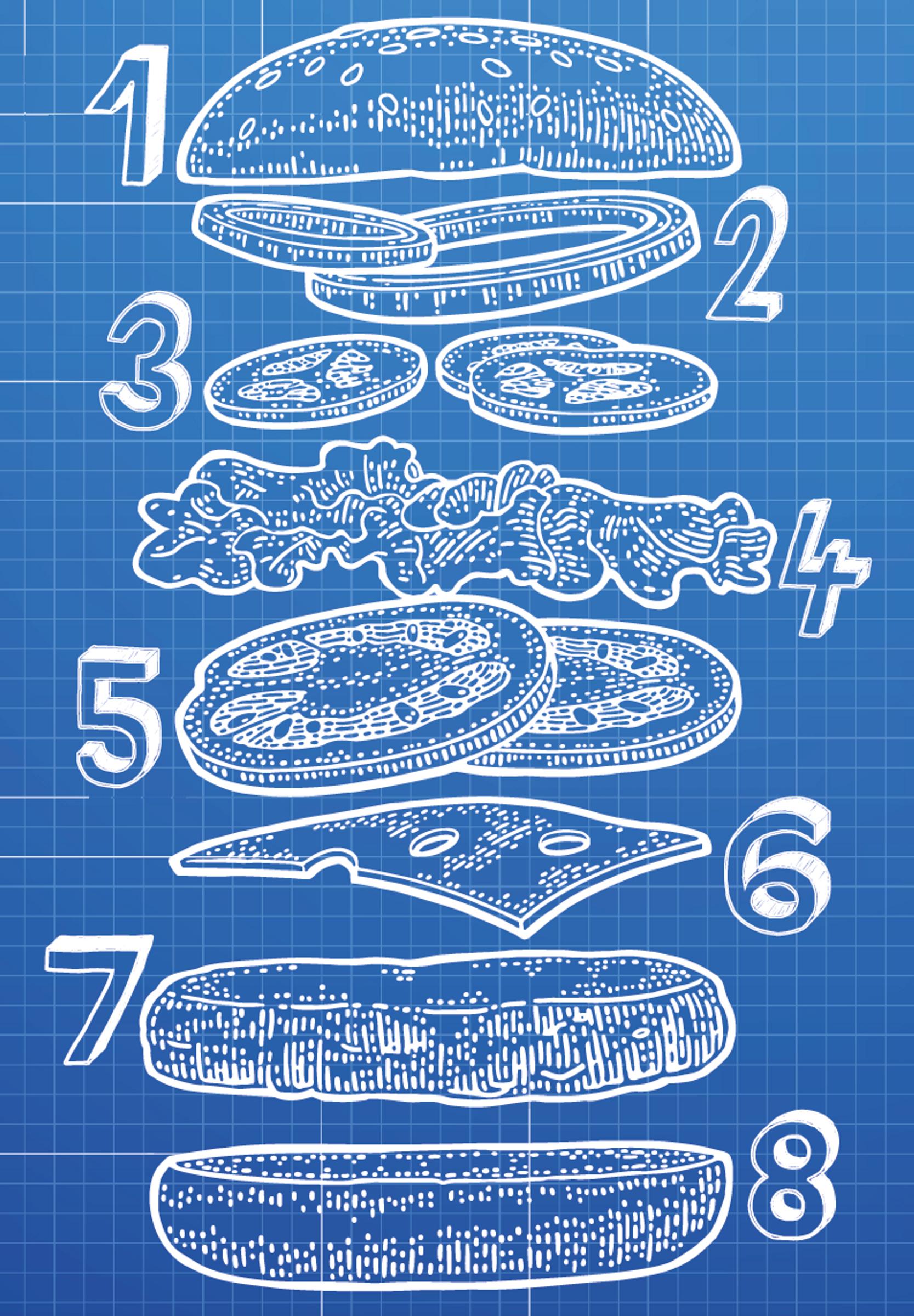 1
2
3
4
5
6
7
8